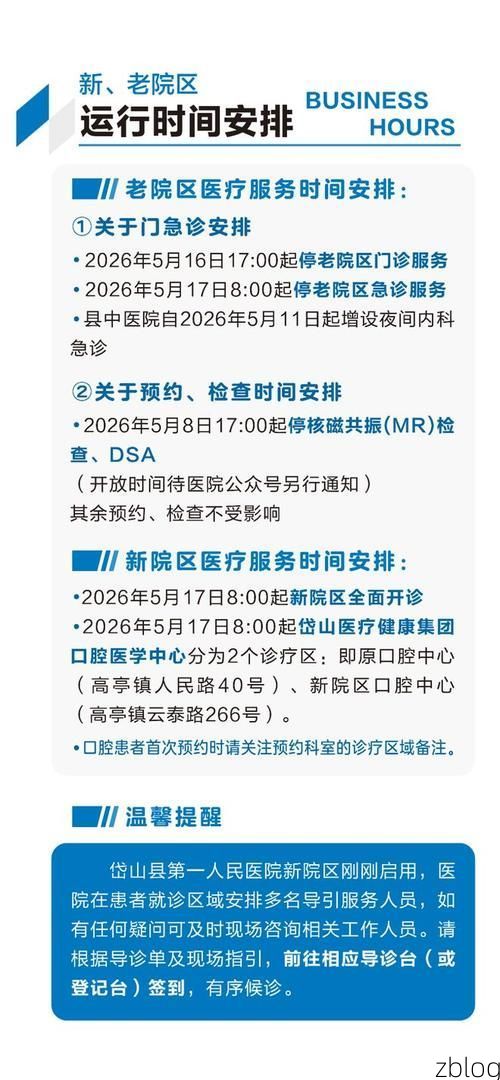 新、老院区
运行时间安排 BUSINESS HOURS

老院区医疗服务时间安排：

①关于门急诊安排
• 2026年5月16日17:00起停老院区门诊服务
• 2026年5月17日8:00起停老院区急诊服务
• 县中医院自2026年5月11日起增设夜间内科急诊

②关于预约、检查时间安排
• 2026年5月8日17:00起停核磁共振(MR)检查、DSA
（开放时间待医院公众号另行通知）
其余预约、检查不受影响

新院区医疗服务时间安排：
•2026年5月17日8:00起新院区全面开诊
•2026年5月17日8:00起岱山医疗健康集团口腔医学中心分为2个诊疗区：即原口腔中心（高亭镇人民路40号）、新院区口腔中心（高亭镇云泰路266号）。
•口腔患者首次预约时请关注预约科室的诊疗区域备注。

温馨提醒

岱山县第一人民医院新院区刚刚启用，医院在患者就诊区域安排多名导引服务人员，如有任何疑问可及时现场咨询相关工作人员。请根据导诊单及现场指引，前往相应导诊台（或登记台）签到，有序候诊。

zblog