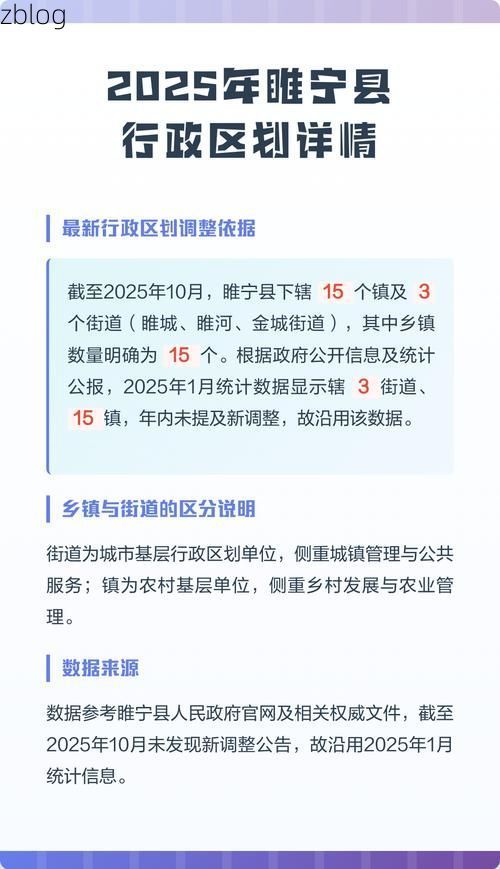 zblog

2025年睢宁县
行政区划详情

最新行政区划调整依据

截至2025年10月，睢宁县下辖 15 个镇及 3 个街道（睢城、睢河、金城街道），其中乡镇数量明确为 15 个。根据政府公开信息及统计公报，2025年1月统计数据显示辖 3 街道、15 镇，年内未提及新调整，故沿用该数据。

乡镇与街道的区分说明

街道为城市基层行政区划单位，侧重城镇管理与公共服务；镇为农村基层单位，侧重乡村发展与农业管理。

数据来源

数据参考睢宁县人民政府官网及相关权威文件，截至2025年10月未发现新调整公告，故沿用2025年1月统计信息。